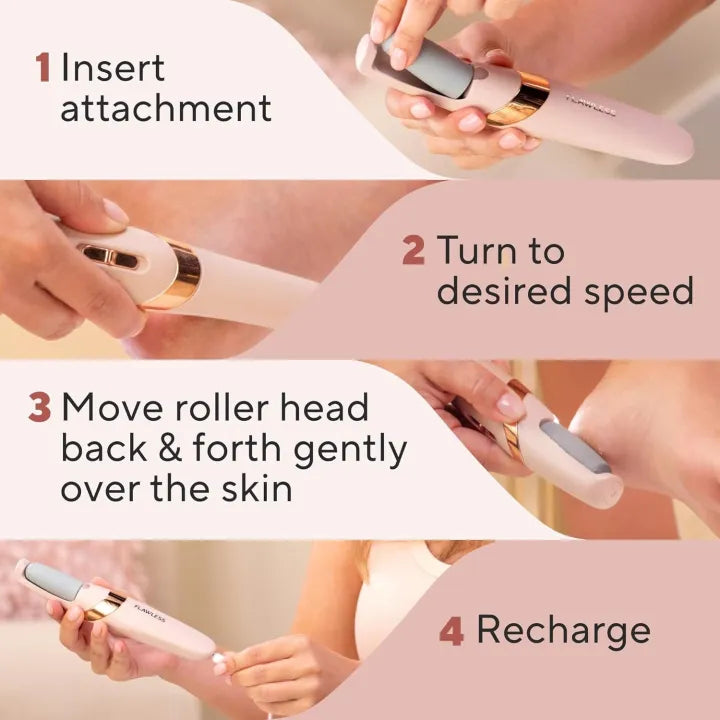 1 Insert attachment

FLAWLESS

2 Turn to desired speed

3 Move roller head back & forth gently over the skin

FLAWLESS

4 Recharge