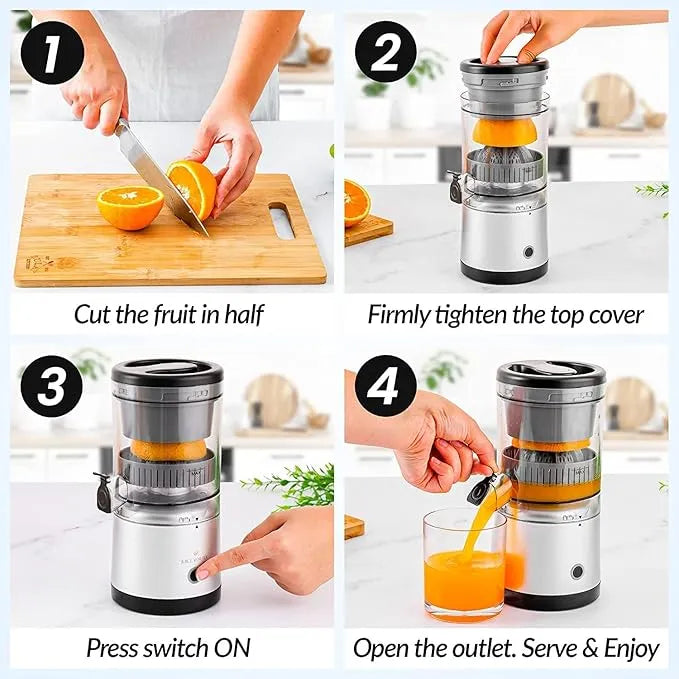 1

Cut the fruit in half

2

Firmly tighten the top cover

3

Press switch ON

4

Open the outlet. Serve & Enjoy